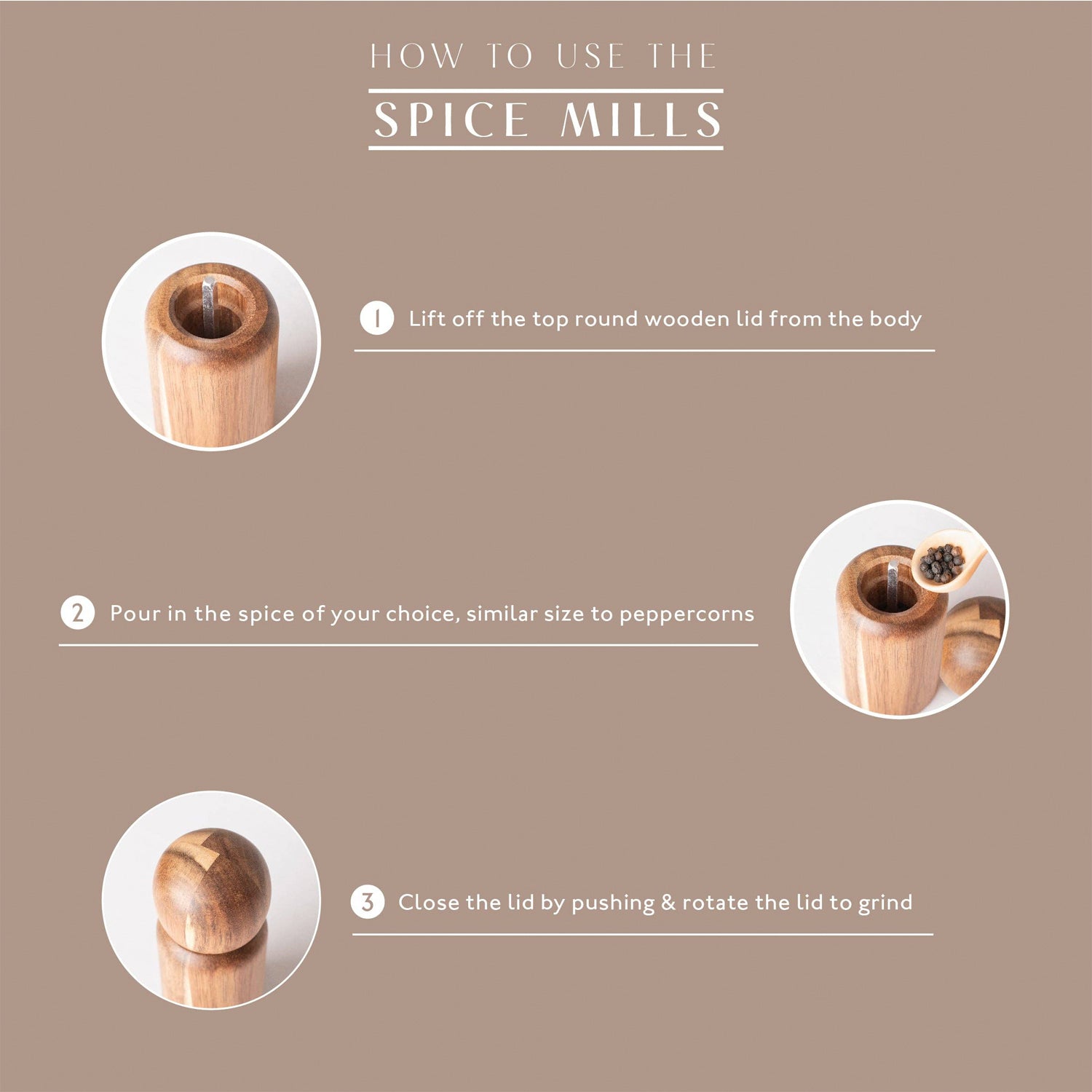 HOW TO USE THE
SPICE MILLS

1 Lift off the top round wooden lid from the body

2 Pour in the spice of your choice, similar size to peppercorns

3 Close the lid by pushing & rotate the lid to grind