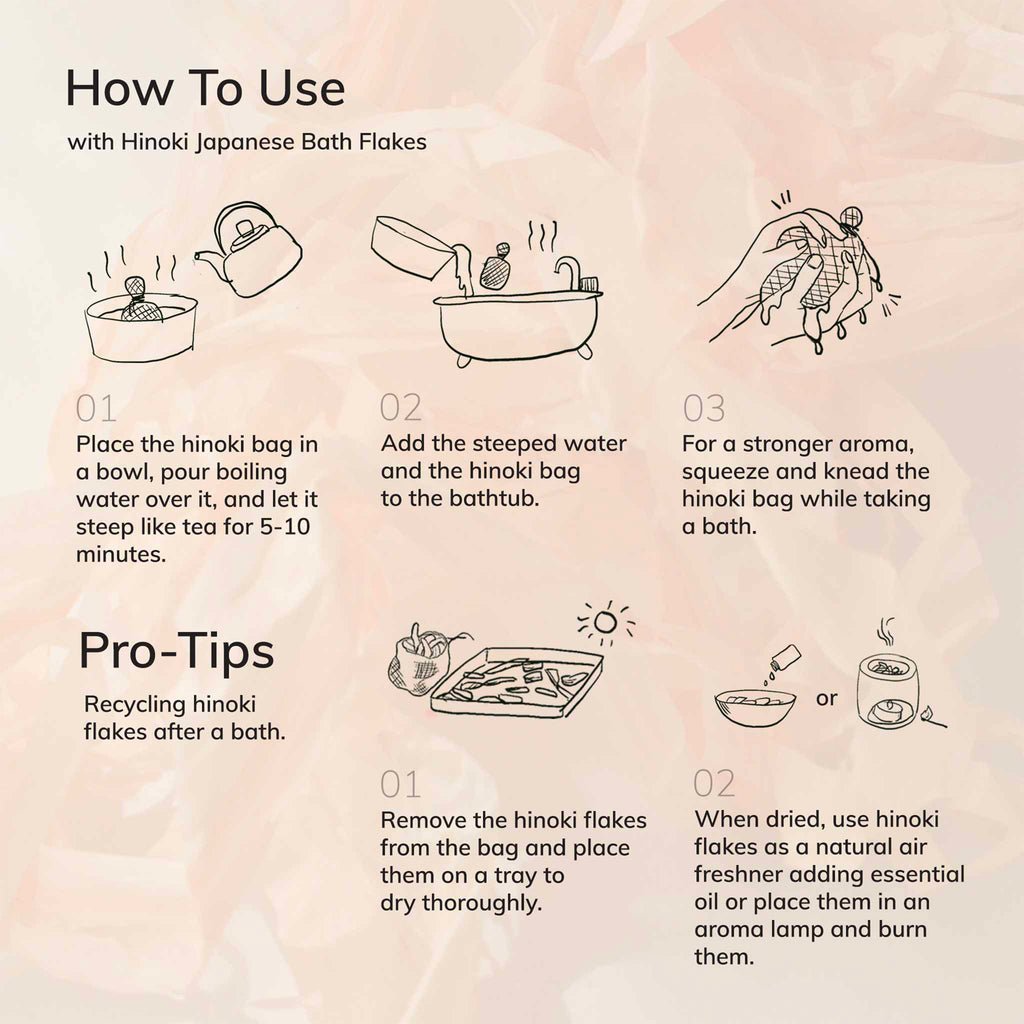 How To Use

with Hinoki Japanese Bath Flakes

01
Place the hinoki bag in a bowl, pour boiling water over it, and let it steep like tea for 5-10 minutes.

02
Add the steeped water and the hinoki bag to the bathtub.

03
For a stronger aroma, squeeze and knead the hinoki bag while taking a bath.

Pro-Tips

Recycling hinoki flakes after a bath.

01
Remove the hinoki flakes from the bag and place them on a tray to dry thoroughly.

or

02
When dried, use hinoki flakes as a natural air freshner adding essential oil or place them in an aroma lamp and burn them.